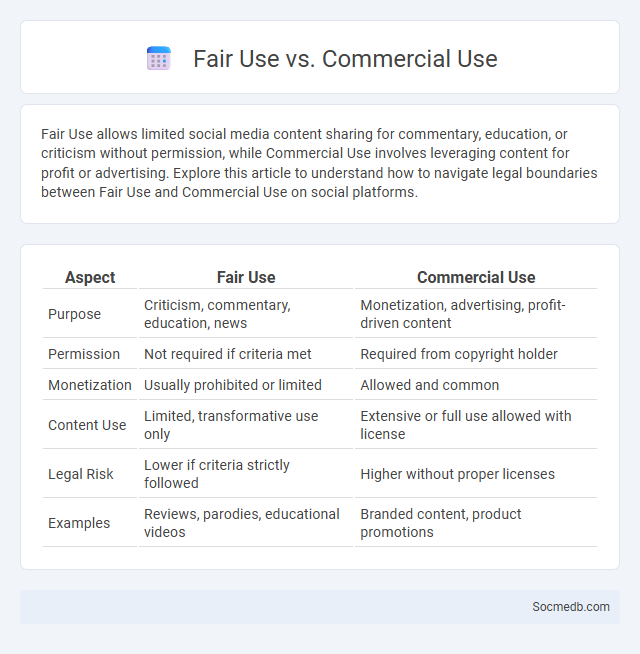 Fair Use vs. Commercial Use

Fair Use allows limited social media content sharing for commentary, education, or criticism without permission, while Commercial Use involves leveraging content for profit or advertising. Explore this article to understand how to navigate legal boundaries between Fair Use and Commercial Use on social platforms.

| Aspect | Fair Use | Commercial Use |
|---|---|---|
| Purpose | Criticism, commentary, education, news | Monetization, advertising, profit-driven content |
| Permission | Not required if criteria met | Required from copyright holder |
| Monetization | Usually prohibited or limited | Allowed and common |
| Content Use | Limited, transformative use only | Extensive or full use allowed with license |
| Legal Risk | Lower if criteria strictly followed | Higher without proper licenses |
| Examples | Reviews, parodies, educational videos | Branded content, product promotions |

Socmedb.com