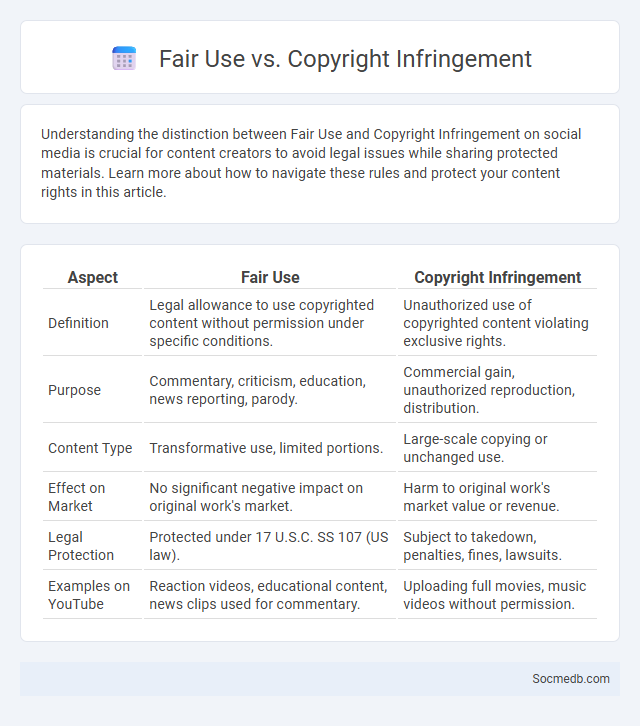 Fair Use vs. Copyright Infringement

Understanding the distinction between Fair Use and Copyright Infringement on social media is crucial for content creators to avoid legal issues while sharing protected materials. Learn more about how to navigate these rules and protect your content rights in this article.

| Aspect | Fair Use | Copyright Infringement |
|---|---|---|
| Definition | Legal allowance to use copyrighted content without permission under specific conditions. | Unauthorized use of copyrighted content violating exclusive rights. |
| Purpose | Commentary, criticism, education, news reporting, parody. | Commercial gain, unauthorized reproduction, distribution. |
| Content Type | Transformative use, limited portions. | Large-scale copying or unchanged use. |
| Effect on Market | No significant negative impact on original work's market. | Harm to original work's market value or revenue. |
| Legal Protection | Protected under 17 U.S.C. SS 107 (US law). | Subject to takedown, penalties, fines, lawsuits. |
| Examples on YouTube | Reaction videos, educational content, news clips used for commentary. | Uploading full movies, music videos without permission. |

Socmedb.com