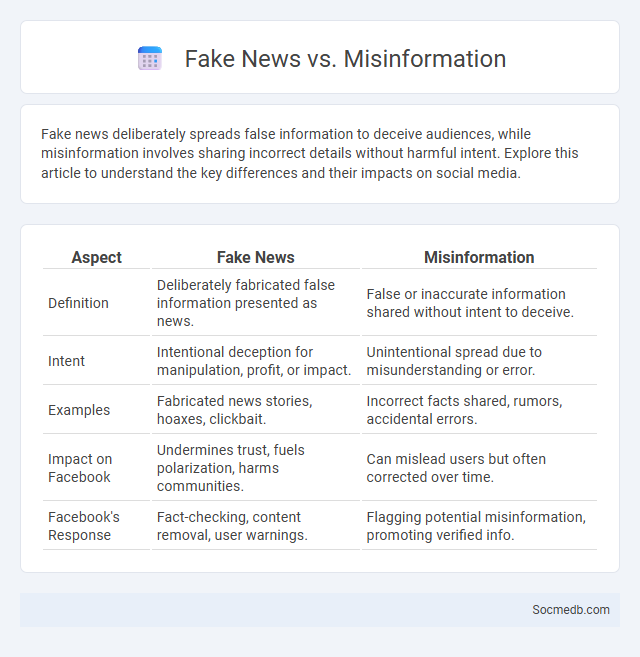 Fake News vs. Misinformation

Fake news deliberately spreads false information to deceive audiences, while misinformation involves sharing incorrect details without harmful intent. Explore this article to understand the key differences and their impacts on social media.

| Aspect | Fake News | Misinformation |
|---|---|---|
| Definition | Deliberately fabricated false information presented as news. | False or inaccurate information shared without intent to deceive. |
| Intent | Intentional deception for manipulation, profit, or impact. | Unintentional spread due to misunderstanding or error. |
| Examples | Fabricated news stories, hoaxes, clickbait. | Incorrect facts shared, rumors, accidental errors. |
| Impact on Facebook | Undermines trust, fuels polarization, harms communities. | Can mislead users but often corrected over time. |
| Facebook's Response | Fact-checking, content removal, user warnings. | Flagging potential misinformation, promoting verified info. |

Socmedb.com