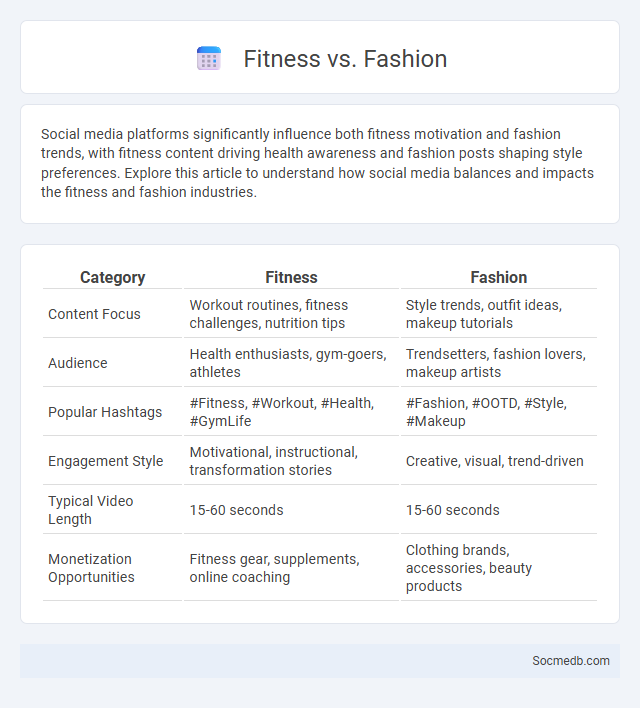 Fitness vs. Fashion

Social media platforms significantly influence both fitness motivation and fashion trends, with fitness content driving health awareness and fashion posts shaping style preferences. Explore this article to understand how social media balances and impacts the fitness and fashion industries.

| Category | Fitness | Fashion |
|---|---|---|
| Content Focus | Workout routines, fitness challenges, nutrition tips | Style trends, outfit ideas, makeup tutorials |
| Audience | Health enthusiasts, gym-goers, athletes | Trendsetters, fashion lovers, makeup artists |
| Popular Hashtags | #Fitness, #Workout, #Health, #GymLife | #Fashion, #OOTD, #Style, #Makeup |
| Engagement Style | Motivational, instructional, transformation stories | Creative, visual, trend-driven |
| Typical Video Length | 15-60 seconds | 15-60 seconds |
| Monetization Opportunities | Fitness gear, supplements, online coaching | Clothing brands, accessories, beauty products |

Socmedb.com