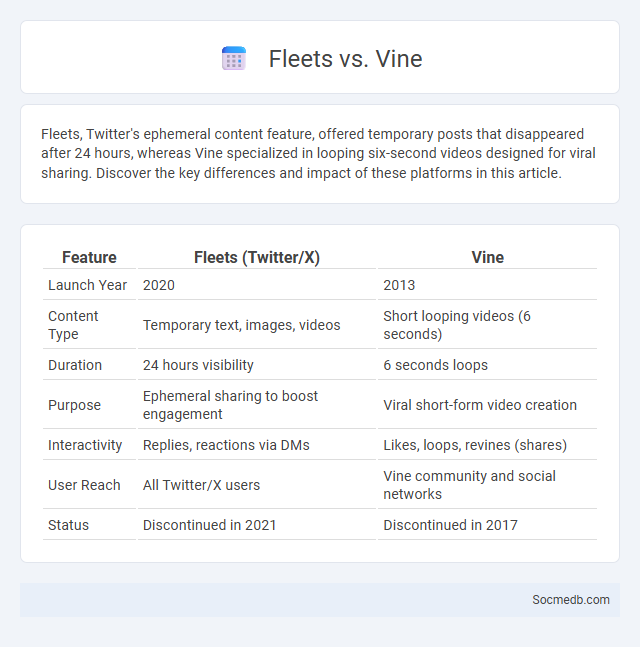 Fleets vs. Vine

Fleets, Twitter's ephemeral content feature, offered temporary posts that disappeared after 24 hours, whereas Vine specialized in looping six-second videos designed for viral sharing. Discover the key differences and impact of these platforms in this article.

| Feature | Fleets (Twitter/X) | Vine |
|---|---|---|
| Launch Year | 2020 | 2013 |
| Content Type | Temporary text, images, videos | Short looping videos (6 seconds) |
| Duration | 24 hours visibility | 6 seconds loops |
| Purpose | Ephemeral sharing to boost engagement | Viral short-form video creation |
| Interactivity | Replies, reactions via DMs | Likes, loops, revines (shares) |
| User Reach | All Twitter/X users | Vine community and social networks |
| Status | Discontinued in 2021 | Discontinued in 2017 |

Socmedb.com