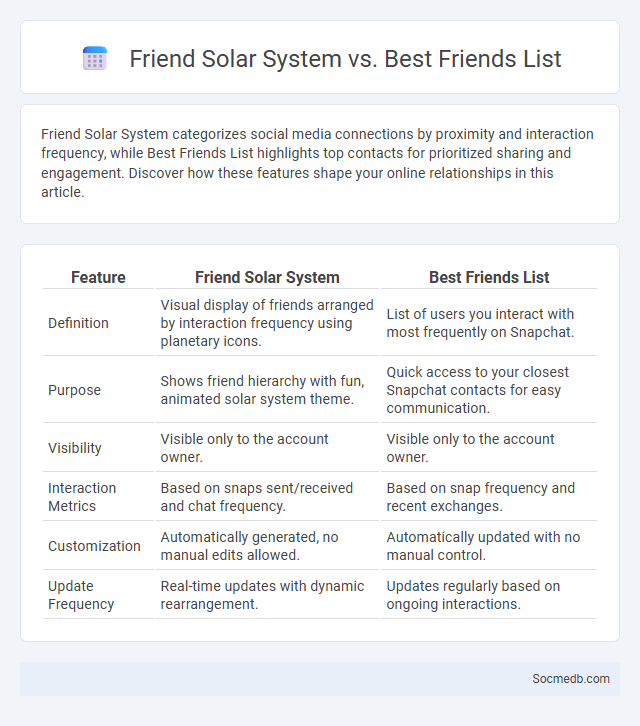 Friend Solar System vs. Best Friends List

Friend Solar System categorizes social media connections by proximity and interaction frequency, while Best Friends List highlights top contacts for prioritized sharing and engagement. Discover how these features shape your online relationships in this article.

| Feature | Friend Solar System | Best Friends List |
|---|---|---|
| Definition | Visual display of friends arranged by interaction frequency using planetary icons. | List of users you interact with most frequently on Snapchat. |
| Purpose | Shows friend hierarchy with fun, animated solar system theme. | Quick access to your closest Snapchat contacts for easy communication. |
| Visibility | Visible only to the account owner. | Visible only to the account owner. |
| Interaction Metrics | Based on snaps sent/received and chat frequency. | Based on snap frequency and recent exchanges. |
| Customization | Automatically generated, no manual edits allowed. | Automatically updated with no manual control. |
| Update Frequency | Real-time updates with dynamic rearrangement. | Updates regularly based on ongoing interactions. |

Socmedb.com