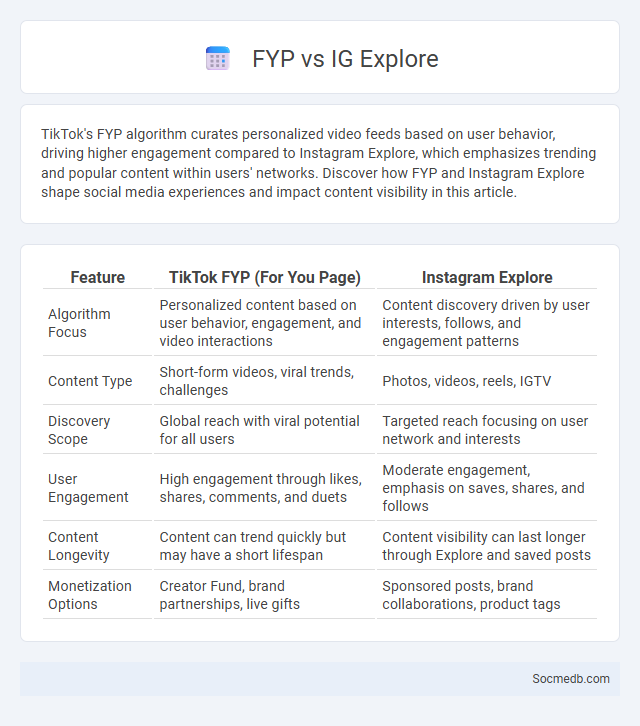 FYP vs IG Explore

TikTok's FYP algorithm curates personalized video feeds based on user behavior, driving higher engagement compared to Instagram Explore, which emphasizes trending and popular content within users' networks. Discover how FYP and Instagram Explore shape social media experiences and impact content visibility in this article.

| Feature | TikTok FYP (For You Page) | Instagram Explore |
|---|---|---|
| Algorithm Focus | Personalized content based on user behavior, engagement, and video interactions | Content discovery driven by user interests, follows, and engagement patterns |
| Content Type | Short-form videos, viral trends, challenges | Photos, videos, reels, IGTV |
| Discovery Scope | Global reach with viral potential for all users | Targeted reach focusing on user network and interests |
| User Engagement | High engagement through likes, shares, comments, and duets | Moderate engagement, emphasis on saves, shares, and follows |
| Content Longevity | Content can trend quickly but may have a short lifespan | Content visibility can last longer through Explore and saved posts |
| Monetization Options | Creator Fund, brand partnerships, live gifts | Sponsored posts, brand collaborations, product tags |

Socmedb.com