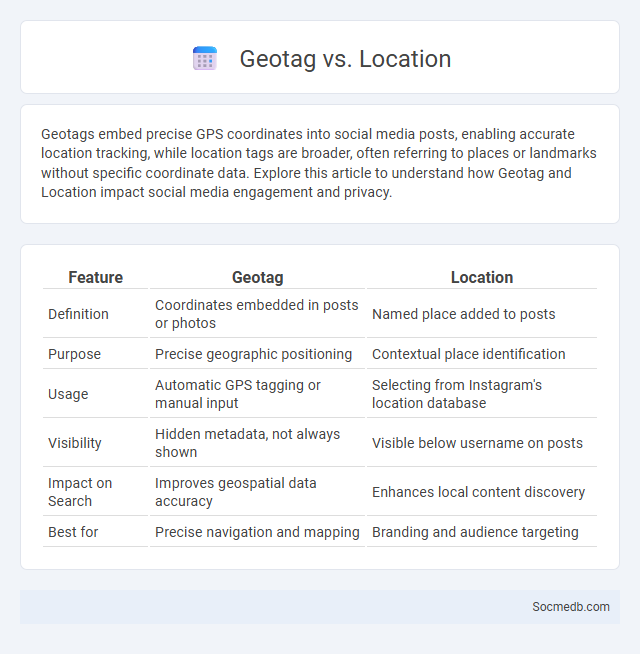 Geotag vs. Location

Geotags embed precise GPS coordinates into social media posts, enabling accurate location tracking, while location tags are broader, often referring to places or landmarks without specific coordinate data. Explore this article to understand how Geotag and Location impact social media engagement and privacy.

| Feature | Geotag | Location |
|---|---|---|
| Definition | Coordinates embedded in posts or photos | Named place added to posts |
| Purpose | Precise geographic positioning | Contextual place identification |
| Usage | Automatic GPS tagging or manual input | Selecting from Instagram's location database |
| Visibility | Hidden metadata, not always shown | Visible below username on posts |
| Impact on Search | Improves geospatial data accuracy | Enhances local content discovery |
| Best for | Precise navigation and mapping | Branding and audience targeting |

Socmedb.com