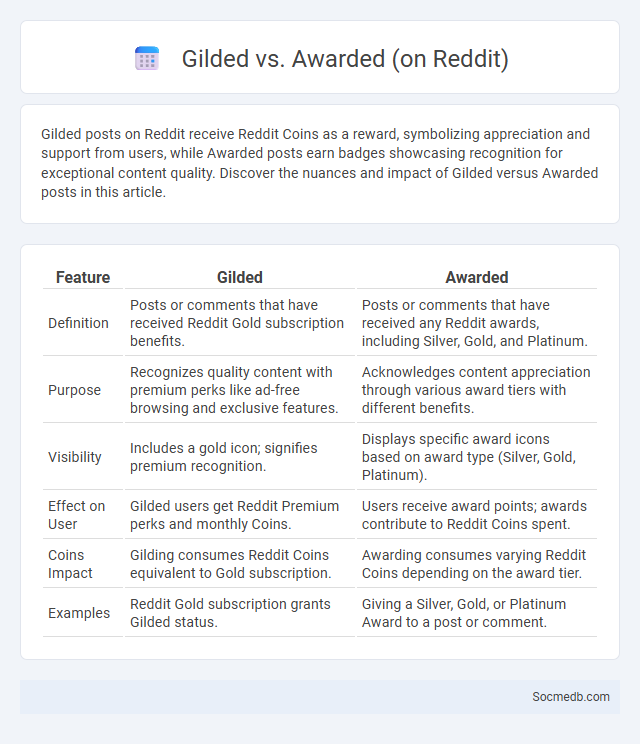 Gilded vs. Awarded (on Reddit)

Gilded posts on Reddit receive Reddit Coins as a reward, symbolizing appreciation and support from users, while Awarded posts earn badges showcasing recognition for exceptional content quality. Discover the nuances and impact of Gilded versus Awarded posts in this article.

| Feature | Gilded | Awarded |
|---|---|---|
| Definition | Posts or comments that have received Reddit Gold subscription benefits. | Posts or comments that have received any Reddit awards, including Silver, Gold, and Platinum. |
| Purpose | Recognizes quality content with premium perks like ad-free browsing and exclusive features. | Acknowledges content appreciation through various award tiers with different benefits. |
| Visibility | Includes a gold icon; signifies premium recognition. | Displays specific award icons based on award type (Silver, Gold, Platinum). |
| Effect on User | Gilded users get Reddit Premium perks and monthly Coins. | Users receive award points; awards contribute to Reddit Coins spent. |
| Coins Impact | Gilding consumes Reddit Coins equivalent to Gold subscription. | Awarding consumes varying Reddit Coins depending on the award tier. |
| Examples | Reddit Gold subscription grants Gilded status. | Giving a Silver, Gold, or Platinum Award to a post or comment. |

Socmedb.com