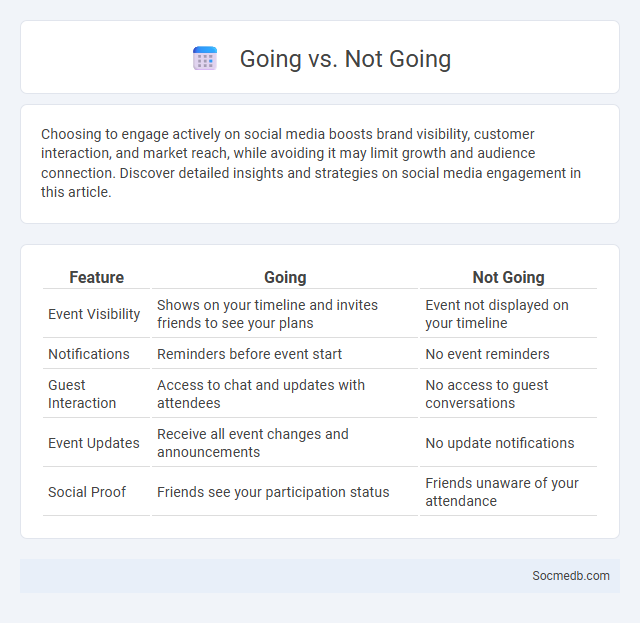 Going vs. Not Going

Choosing to engage actively on social media boosts brand visibility, customer interaction, and market reach, while avoiding it may limit growth and audience connection. Discover detailed insights and strategies on social media engagement in this article.

| Feature | Going | Not Going |
|---|---|---|
| Event Visibility | Shows on your timeline and invites friends to see your plans | Event not displayed on your timeline |
| Notifications | Reminders before event start | No event reminders |
| Guest Interaction | Access to chat and updates with attendees | No access to guest conversations |
| Event Updates | Receive all event changes and announcements | No update notifications |
| Social Proof | Friends see your participation status | Friends unaware of your attendance |

Socmedb.com