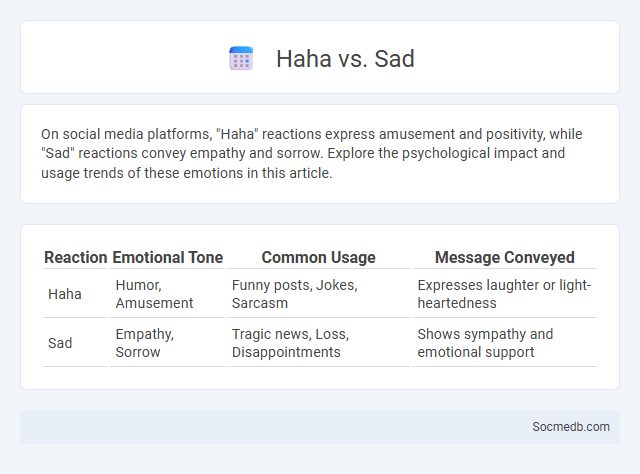 Haha vs. Sad

On social media platforms, "Haha" reactions express amusement and positivity, while "Sad" reactions convey empathy and sorrow. Explore the psychological impact and usage trends of these emotions in this article.

| Reaction | Emotional Tone | Common Usage | Message Conveyed |
|---|---|---|---|
| Haha | Humor, Amusement | Funny posts, Jokes, Sarcasm | Expresses laughter or light-heartedness |
| Sad | Empathy, Sorrow | Tragic news, Loss, Disappointments | Shows sympathy and emotional support |

Socmedb.com