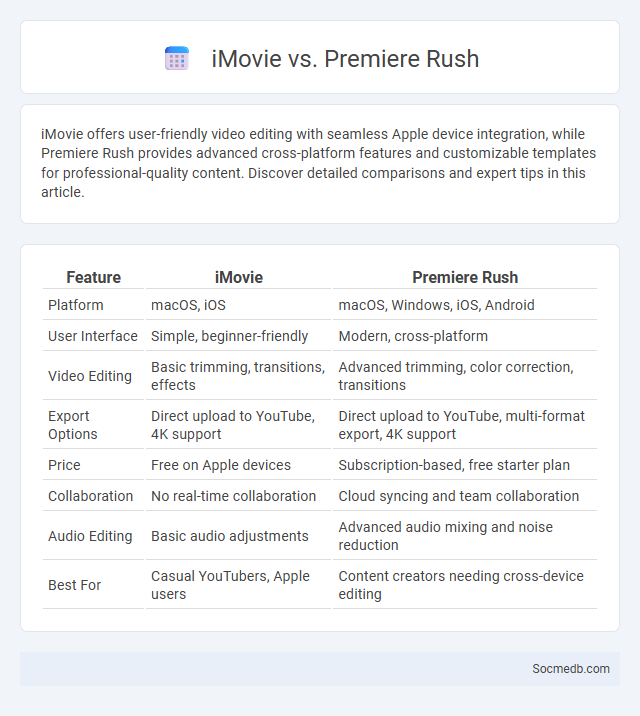 iMovie vs. Premiere Rush

iMovie offers user-friendly video editing with seamless Apple device integration, while Premiere Rush provides advanced cross-platform features and customizable templates for professional-quality content. Discover detailed comparisons and expert tips in this article.

| Feature | iMovie | Premiere Rush |
|---|---|---|
| Platform | macOS, iOS | macOS, Windows, iOS, Android |
| User Interface | Simple, beginner-friendly | Modern, cross-platform |
| Video Editing | Basic trimming, transitions, effects | Advanced trimming, color correction, transitions |
| Export Options | Direct upload to YouTube, 4K support | Direct upload to YouTube, multi-format export, 4K support |
| Price | Free on Apple devices | Subscription-based, free starter plan |
| Collaboration | No real-time collaboration | Cloud syncing and team collaboration |
| Audio Editing | Basic audio adjustments | Advanced audio mixing and noise reduction |
| Best For | Casual YouTubers, Apple users | Content creators needing cross-device editing |

Socmedb.com