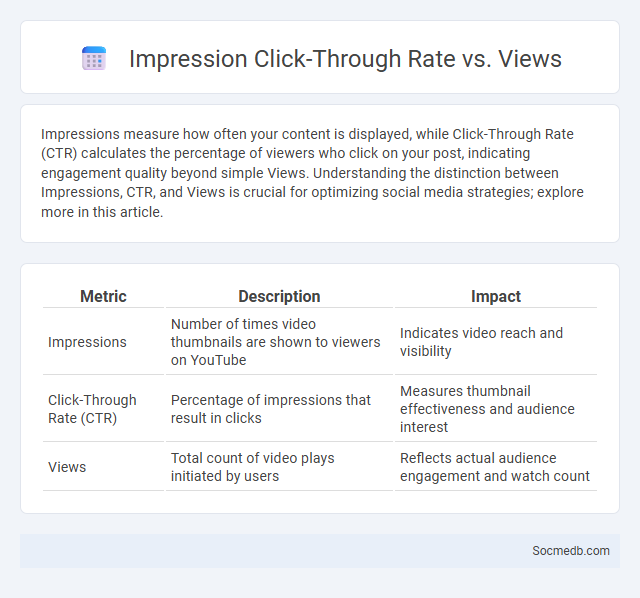 Impression Click-Through Rate vs. Views

Impressions measure how often your content is displayed, while Click-Through Rate (CTR) calculates the percentage of viewers who click on your post, indicating engagement quality beyond simple Views. Understanding the distinction between Impressions, CTR, and Views is crucial for optimizing social media strategies; explore more in this article.

| Metric | Description | Impact |
|---|---|---|
| Impressions | Number of times video thumbnails are shown to viewers on YouTube | Indicates video reach and visibility |
| Click-Through Rate (CTR) | Percentage of impressions that result in clicks | Measures thumbnail effectiveness and audience interest |
| Views | Total count of video plays initiated by users | Reflects actual audience engagement and watch count |

Socmedb.com