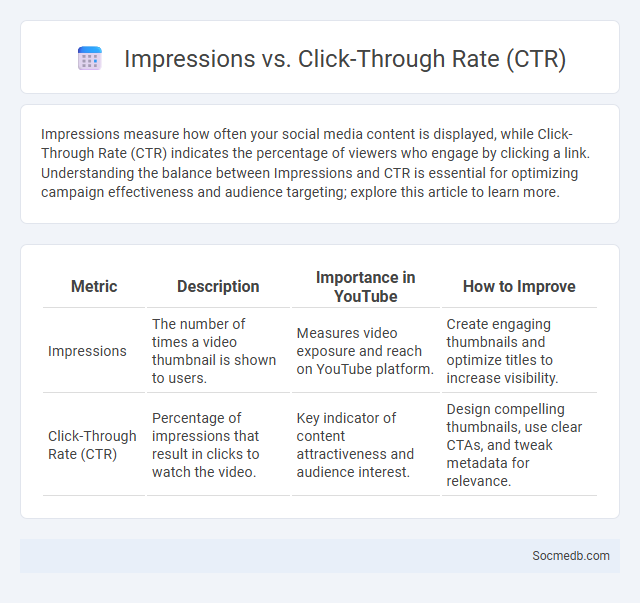 Impressions vs. Click-Through Rate (CTR)

Impressions measure how often your social media content is displayed, while Click-Through Rate (CTR) indicates the percentage of viewers who engage by clicking a link. Understanding the balance between Impressions and CTR is essential for optimizing campaign effectiveness and audience targeting; explore this article to learn more.

| Metric | Description | Importance in YouTube | How to Improve |
|---|---|---|---|
| Impressions | The number of times a video thumbnail is shown to users. | Measures video exposure and reach on YouTube platform. | Create engaging thumbnails and optimize titles to increase visibility. |
| Click-Through Rate (CTR) | Percentage of impressions that result in clicks to watch the video. | Key indicator of content attractiveness and audience interest. | Design compelling thumbnails, use clear CTAs, and tweak metadata for relevance. |

Socmedb.com