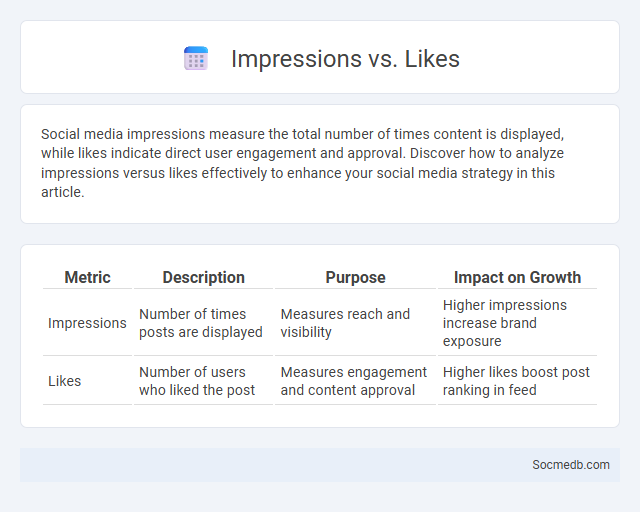 Impressions vs. Likes

Social media impressions measure the total number of times content is displayed, while likes indicate direct user engagement and approval. Discover how to analyze impressions versus likes effectively to enhance your social media strategy in this article.

| Metric | Description | Purpose | Impact on Growth |
|---|---|---|---|
| Impressions | Number of times posts are displayed | Measures reach and visibility | Higher impressions increase brand exposure |
| Likes | Number of users who liked the post | Measures engagement and content approval | Higher likes boost post ranking in feed |

Socmedb.com