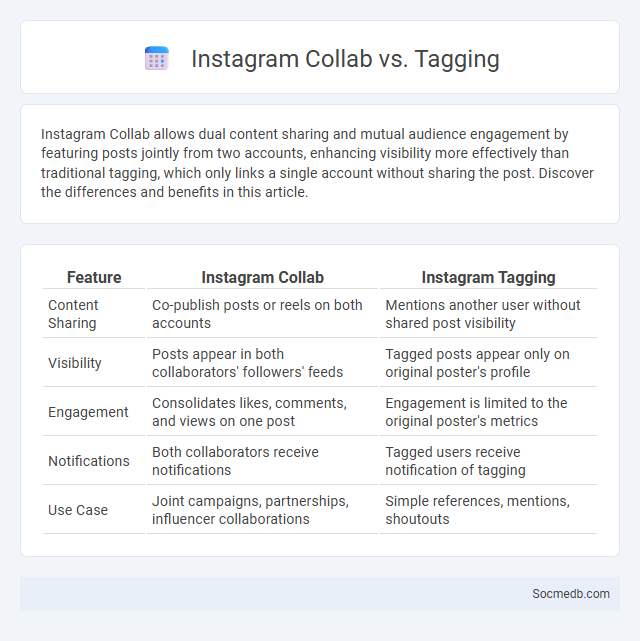 Instagram Collab vs. Tagging

Instagram Collab allows dual content sharing and mutual audience engagement by featuring posts jointly from two accounts, enhancing visibility more effectively than traditional tagging, which only links a single account without sharing the post. Discover the differences and benefits in this article.

| Feature | Instagram Collab | Instagram Tagging |
|---|---|---|
| Content Sharing | Co-publish posts or reels on both accounts | Mentions another user without shared post visibility |
| Visibility | Posts appear in both collaborators' followers' feeds | Tagged posts appear only on original poster's profile |
| Engagement | Consolidates likes, comments, and views on one post | Engagement is limited to the original poster's metrics |
| Notifications | Both collaborators receive notifications | Tagged users receive notification of tagging |
| Use Case | Joint campaigns, partnerships, influencer collaborations | Simple references, mentions, shoutouts |

Socmedb.com