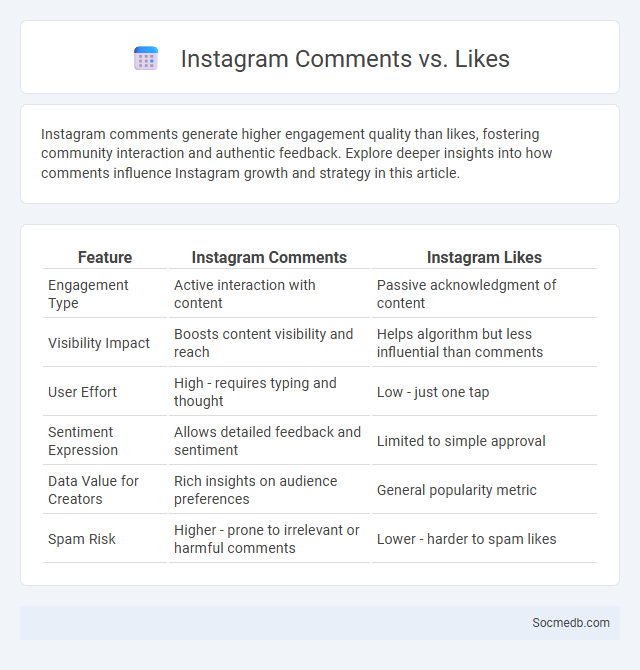 Instagram Comments vs. Likes

Instagram comments generate higher engagement quality than likes, fostering community interaction and authentic feedback. Explore deeper insights into how comments influence Instagram growth and strategy in this article.

| Feature | Instagram Comments | Instagram Likes |
|---|---|---|
| Engagement Type | Active interaction with content | Passive acknowledgment of content |
| Visibility Impact | Boosts content visibility and reach | Helps algorithm but less influential than comments |
| User Effort | High - requires typing and thought | Low - just one tap |
| Sentiment Expression | Allows detailed feedback and sentiment | Limited to simple approval |
| Data Value for Creators | Rich insights on audience preferences | General popularity metric |
| Spam Risk | Higher - prone to irrelevant or harmful comments | Lower - harder to spam likes |

Socmedb.com