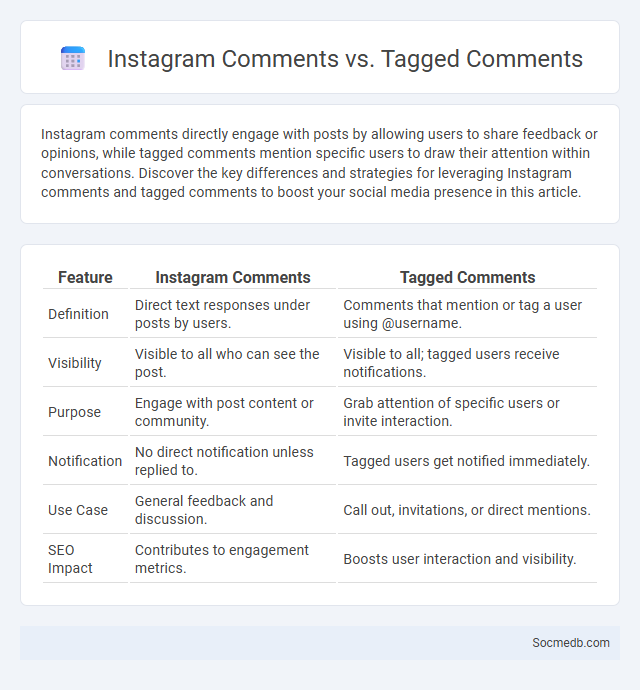 Instagram Comments vs. Tagged Comments

Instagram comments directly engage with posts by allowing users to share feedback or opinions, while tagged comments mention specific users to draw their attention within conversations. Discover the key differences and strategies for leveraging Instagram comments and tagged comments to boost your social media presence in this article.

| Feature | Instagram Comments | Tagged Comments |
|---|---|---|
| Definition | Direct text responses under posts by users. | Comments that mention or tag a user using @username. |
| Visibility | Visible to all who can see the post. | Visible to all; tagged users receive notifications. |
| Purpose | Engage with post content or community. | Grab attention of specific users or invite interaction. |
| Notification | No direct notification unless replied to. | Tagged users get notified immediately. |
| Use Case | General feedback and discussion. | Call out, invitations, or direct mentions. |
| SEO Impact | Contributes to engagement metrics. | Boosts user interaction and visibility. |

Socmedb.com