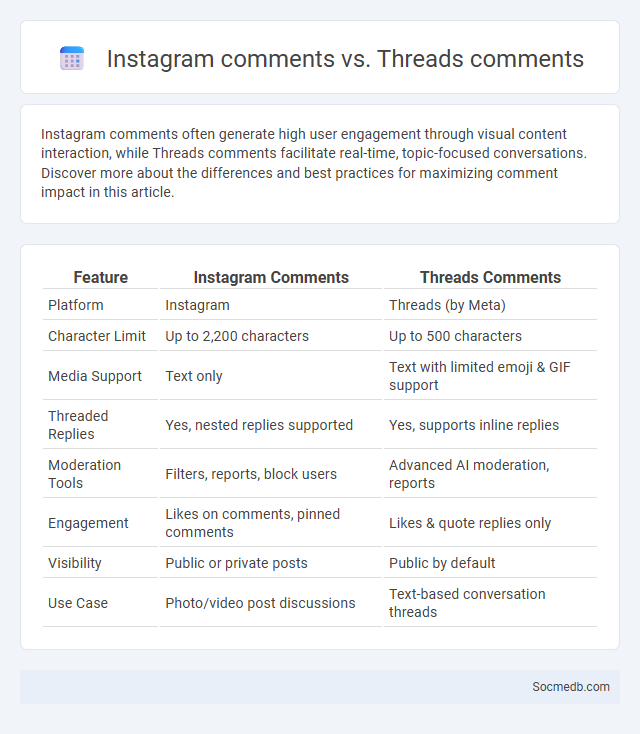 Instagram comments vs. Threads comments

Instagram comments often generate high user engagement through visual content interaction, while Threads comments facilitate real-time, topic-focused conversations. Discover more about the differences and best practices for maximizing comment impact in this article.

| Feature | Instagram Comments | Threads Comments |
|---|---|---|
| Platform | Instagram | Threads (by Meta) |
| Character Limit | Up to 2,200 characters | Up to 500 characters |
| Media Support | Text only | Text with limited emoji & GIF support |
| Threaded Replies | Yes, nested replies supported | Yes, supports inline replies |
| Moderation Tools | Filters, reports, block users | Advanced AI moderation, reports |
| Engagement | Likes on comments, pinned comments | Likes & quote replies only |
| Visibility | Public or private posts | Public by default |
| Use Case | Photo/video post discussions | Text-based conversation threads |

Socmedb.com