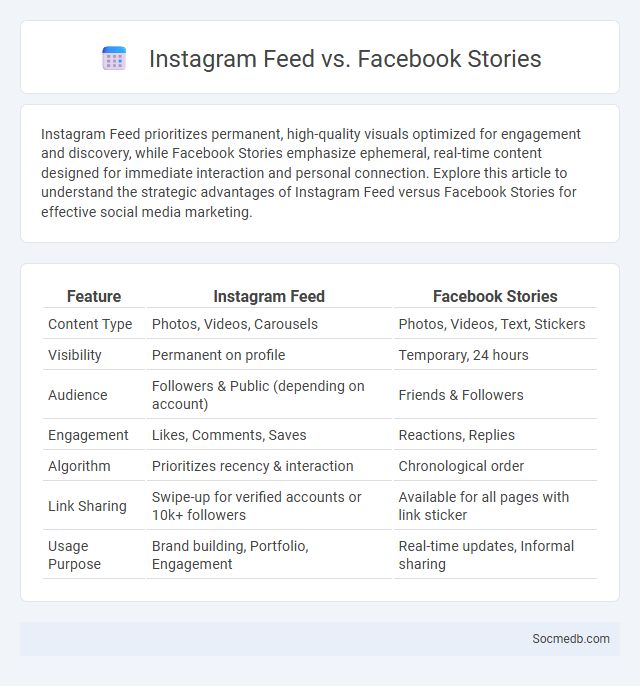 Instagram Feed vs. Facebook Stories

Instagram Feed prioritizes permanent, high-quality visuals optimized for engagement and discovery, while Facebook Stories emphasize ephemeral, real-time content designed for immediate interaction and personal connection. Explore this article to understand the strategic advantages of Instagram Feed versus Facebook Stories for effective social media marketing.

| Feature | Instagram Feed | Facebook Stories |
|---|---|---|
| Content Type | Photos, Videos, Carousels | Photos, Videos, Text, Stickers |
| Visibility | Permanent on profile | Temporary, 24 hours |
| Audience | Followers & Public (depending on account) | Friends & Followers |
| Engagement | Likes, Comments, Saves | Reactions, Replies |
| Algorithm | Prioritizes recency & interaction | Chronological order |
| Link Sharing | Swipe-up for verified accounts or 10k+ followers | Available for all pages with link sticker |
| Usage Purpose | Brand building, Portfolio, Engagement | Real-time updates, Informal sharing |

Socmedb.com