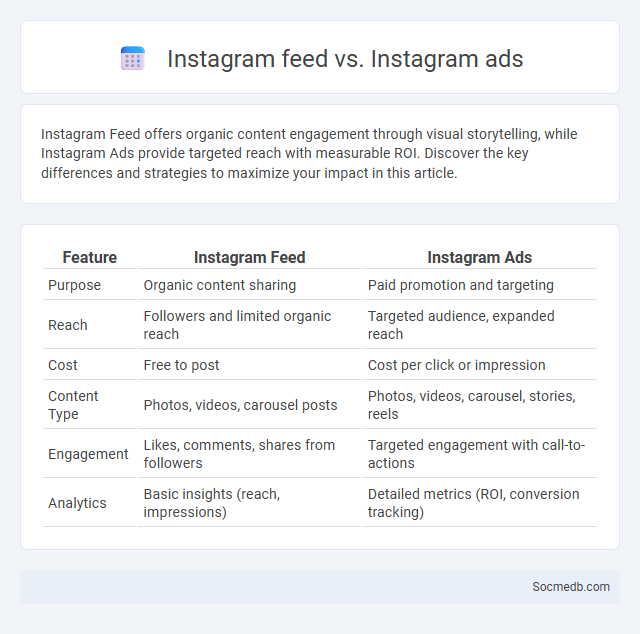 Instagram feed vs. Instagram ads

Instagram Feed offers organic content engagement through visual storytelling, while Instagram Ads provide targeted reach with measurable ROI. Discover the key differences and strategies to maximize your impact in this article.

| Feature | Instagram Feed | Instagram Ads |
|---|---|---|
| Purpose | Organic content sharing | Paid promotion and targeting |
| Reach | Followers and limited organic reach | Targeted audience, expanded reach |
| Cost | Free to post | Cost per click or impression |
| Content Type | Photos, videos, carousel posts | Photos, videos, carousel, stories, reels |
| Engagement | Likes, comments, shares from followers | Targeted engagement with call-to-actions |
| Analytics | Basic insights (reach, impressions) | Detailed metrics (ROI, conversion tracking) |

Socmedb.com