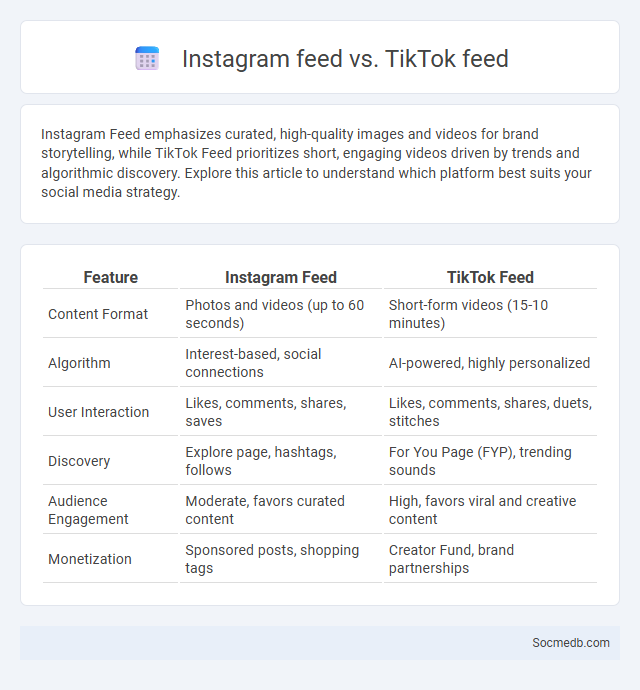 Instagram feed vs. TikTok feed

Instagram Feed emphasizes curated, high-quality images and videos for brand storytelling, while TikTok Feed prioritizes short, engaging videos driven by trends and algorithmic discovery. Explore this article to understand which platform best suits your social media strategy.

| Feature | Instagram Feed | TikTok Feed |
|---|---|---|
| Content Format | Photos and videos (up to 60 seconds) | Short-form videos (15-10 minutes) |
| Algorithm | Interest-based, social connections | AI-powered, highly personalized |
| User Interaction | Likes, comments, shares, saves | Likes, comments, shares, duets, stitches |
| Discovery | Explore page, hashtags, follows | For You Page (FYP), trending sounds |
| Audience Engagement | Moderate, favors curated content | High, favors viral and creative content |
| Monetization | Sponsored posts, shopping tags | Creator Fund, brand partnerships |

Socmedb.com