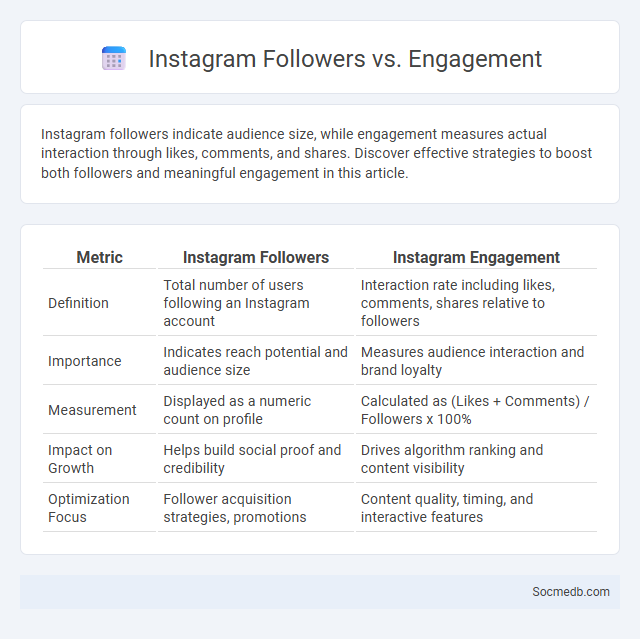 Instagram Followers vs. Engagement

Instagram followers indicate audience size, while engagement measures actual interaction through likes, comments, and shares. Discover effective strategies to boost both followers and meaningful engagement in this article.

| Metric | Instagram Followers | Instagram Engagement |
|---|---|---|
| Definition | Total number of users following an Instagram account | Interaction rate including likes, comments, shares relative to followers |
| Importance | Indicates reach potential and audience size | Measures audience interaction and brand loyalty |
| Measurement | Displayed as a numeric count on profile | Calculated as (Likes + Comments) / Followers x 100% |
| Impact on Growth | Helps build social proof and credibility | Drives algorithm ranking and content visibility |
| Optimization Focus | Follower acquisition strategies, promotions | Content quality, timing, and interactive features |

Socmedb.com