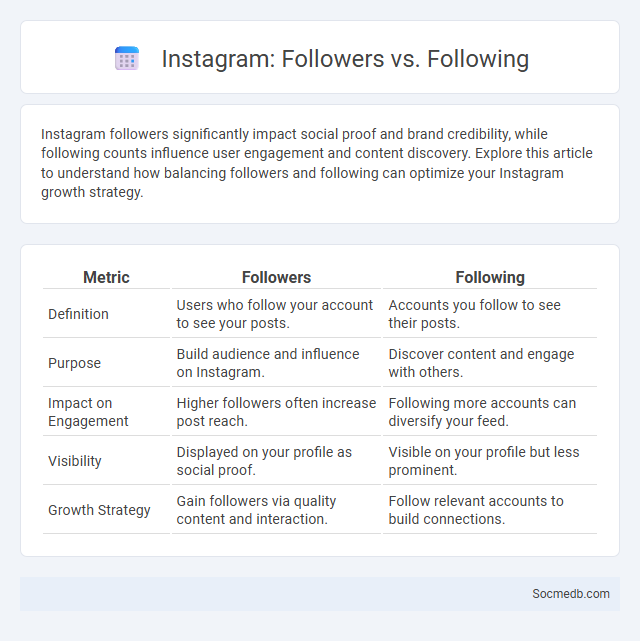 Instagram: Followers vs. Following

Instagram followers significantly impact social proof and brand credibility, while following counts influence user engagement and content discovery. Explore this article to understand how balancing followers and following can optimize your Instagram growth strategy.

| Metric | Followers | Following |
|---|---|---|
| Definition | Users who follow your account to see your posts. | Accounts you follow to see their posts. |
| Purpose | Build audience and influence on Instagram. | Discover content and engage with others. |
| Impact on Engagement | Higher followers often increase post reach. | Following more accounts can diversify your feed. |
| Visibility | Displayed on your profile as social proof. | Visible on your profile but less prominent. |
| Growth Strategy | Gain followers via quality content and interaction. | Follow relevant accounts to build connections. |

Socmedb.com