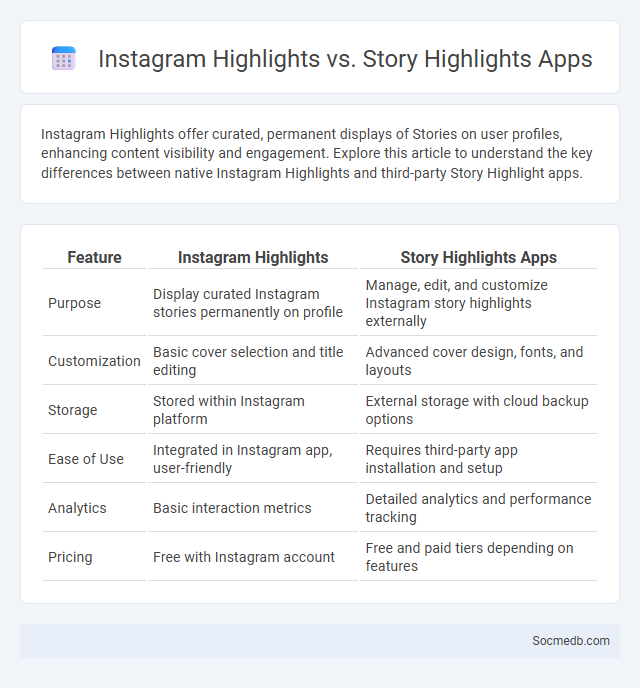 Instagram Highlights vs. Story Highlights Apps

Instagram Highlights offer curated, permanent displays of Stories on user profiles, enhancing content visibility and engagement. Explore this article to understand the key differences between native Instagram Highlights and third-party Story Highlight apps.

| Feature | Instagram Highlights | Story Highlights Apps |
|---|---|---|
| Purpose | Display curated Instagram stories permanently on profile | Manage, edit, and customize Instagram story highlights externally |
| Customization | Basic cover selection and title editing | Advanced cover design, fonts, and layouts |
| Storage | Stored within Instagram platform | External storage with cloud backup options |
| Ease of Use | Integrated in Instagram app, user-friendly | Requires third-party app installation and setup |
| Analytics | Basic interaction metrics | Detailed analytics and performance tracking |
| Pricing | Free with Instagram account | Free and paid tiers depending on features |

Socmedb.com