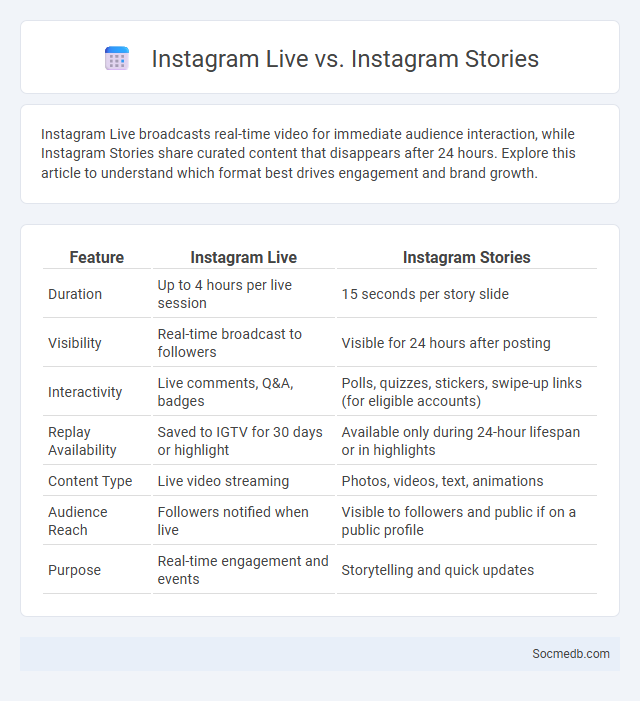 Instagram Live vs. Instagram Stories

Instagram Live broadcasts real-time video for immediate audience interaction, while Instagram Stories share curated content that disappears after 24 hours. Explore this article to understand which format best drives engagement and brand growth.

| Feature | Instagram Live | Instagram Stories |
|---|---|---|
| Duration | Up to 4 hours per live session | 15 seconds per story slide |
| Visibility | Real-time broadcast to followers | Visible for 24 hours after posting |
| Interactivity | Live comments, Q&A, badges | Polls, quizzes, stickers, swipe-up links (for eligible accounts) |
| Replay Availability | Saved to IGTV for 30 days or highlight | Available only during 24-hour lifespan or in highlights |
| Content Type | Live video streaming | Photos, videos, text, animations |
| Audience Reach | Followers notified when live | Visible to followers and public if on a public profile |
| Purpose | Real-time engagement and events | Storytelling and quick updates |

Socmedb.com