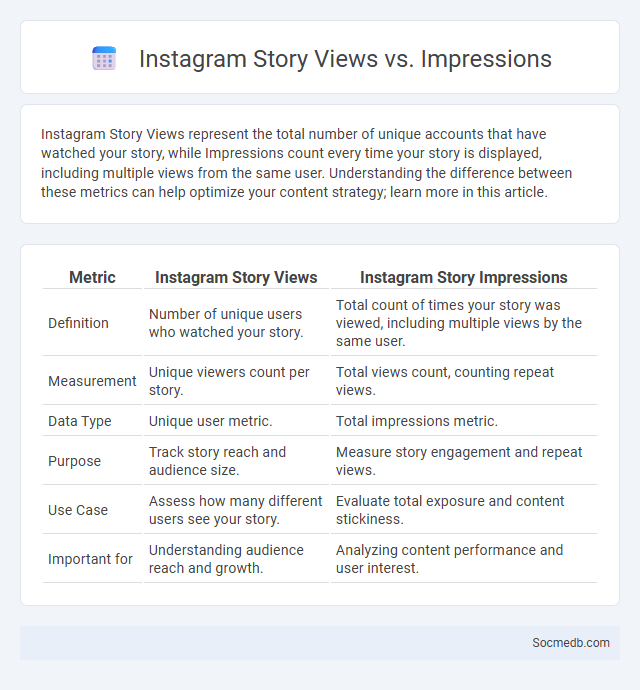 Instagram Story Views vs. Impressions

Instagram Story Views represent the total number of unique accounts that have watched your story, while Impressions count every time your story is displayed, including multiple views from the same user. Understanding the difference between these metrics can help optimize your content strategy; learn more in this article.

| Metric | Instagram Story Views | Instagram Story Impressions |
|---|---|---|
| Definition | Number of unique users who watched your story. | Total count of times your story was viewed, including multiple views by the same user. |
| Measurement | Unique viewers count per story. | Total views count, counting repeat views. |
| Data Type | Unique user metric. | Total impressions metric. |
| Purpose | Track story reach and audience size. | Measure story engagement and repeat views. |
| Use Case | Assess how many different users see your story. | Evaluate total exposure and content stickiness. |
| Important for | Understanding audience reach and growth. | Analyzing content performance and user interest. |

Socmedb.com