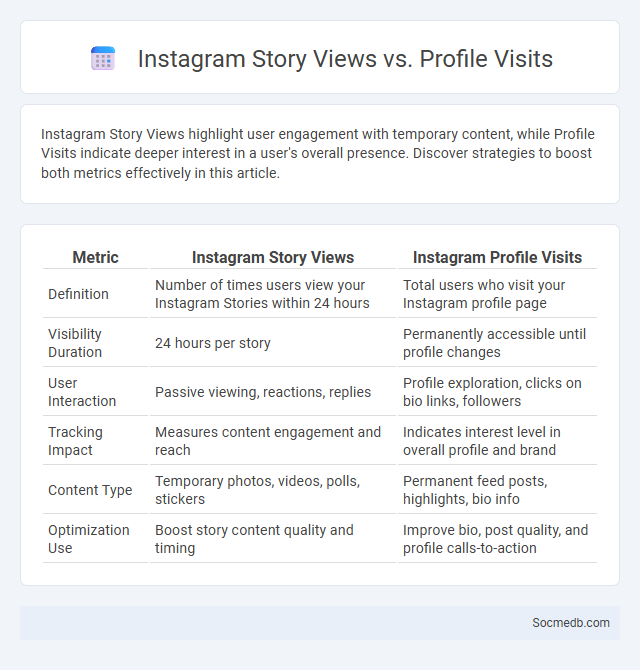 Instagram Story Views vs. Profile Visits

Instagram Story Views highlight user engagement with temporary content, while Profile Visits indicate deeper interest in a user's overall presence. Discover strategies to boost both metrics effectively in this article.

| Metric | Instagram Story Views | Instagram Profile Visits |
|---|---|---|
| Definition | Number of times users view your Instagram Stories within 24 hours | Total users who visit your Instagram profile page |
| Visibility Duration | 24 hours per story | Permanently accessible until profile changes |
| User Interaction | Passive viewing, reactions, replies | Profile exploration, clicks on bio links, followers |
| Tracking Impact | Measures content engagement and reach | Indicates interest level in overall profile and brand |
| Content Type | Temporary photos, videos, polls, stickers | Permanent feed posts, highlights, bio info |
| Optimization Use | Boost story content quality and timing | Improve bio, post quality, and profile calls-to-action |

Socmedb.com