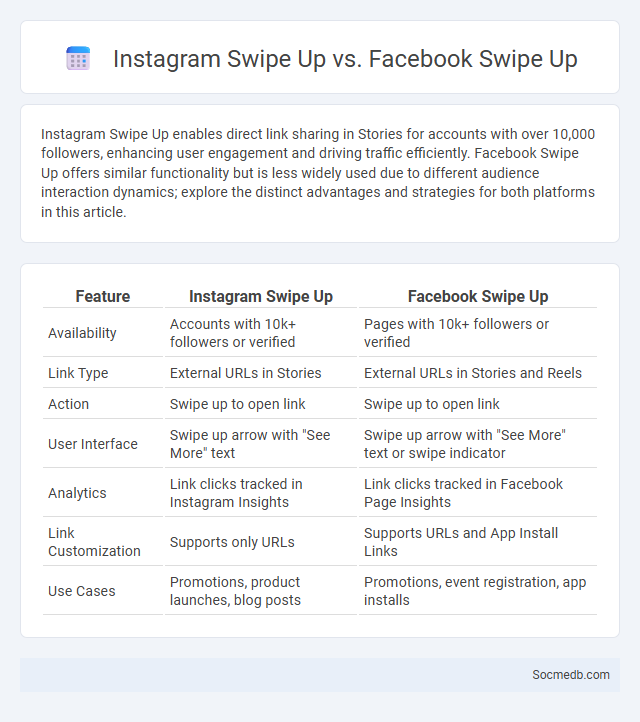 Instagram Swipe Up vs. Facebook Swipe Up

Instagram Swipe Up enables direct link sharing in Stories for accounts with over 10,000 followers, enhancing user engagement and driving traffic efficiently. Facebook Swipe Up offers similar functionality but is less widely used due to different audience interaction dynamics; explore the distinct advantages and strategies for both platforms in this article.

| Feature | Instagram Swipe Up | Facebook Swipe Up |
|---|---|---|
| Availability | Accounts with 10k+ followers or verified | Pages with 10k+ followers or verified |
| Link Type | External URLs in Stories | External URLs in Stories and Reels |
| Action | Swipe up to open link | Swipe up to open link |
| User Interface | Swipe up arrow with "See More" text | Swipe up arrow with "See More" text or swipe indicator |
| Analytics | Link clicks tracked in Instagram Insights | Link clicks tracked in Facebook Page Insights |
| Link Customization | Supports only URLs | Supports URLs and App Install Links |
| Use Cases | Promotions, product launches, blog posts | Promotions, event registration, app installs |

Socmedb.com