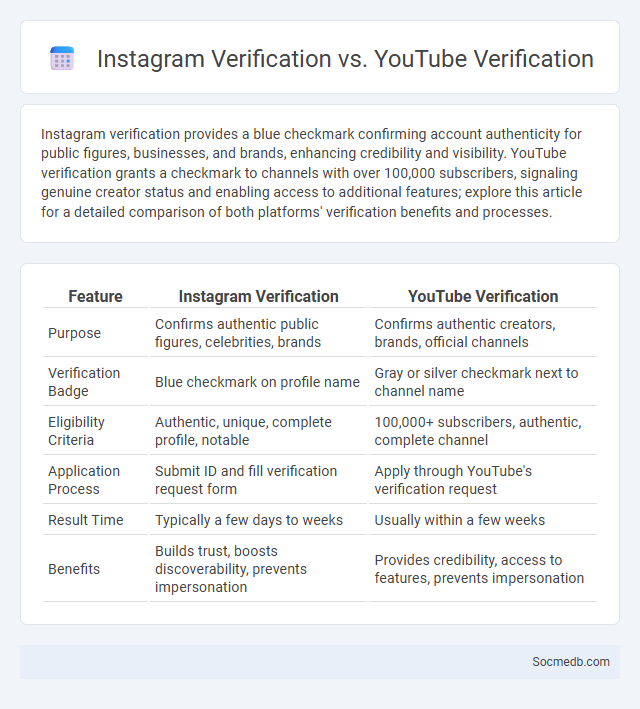 Instagram Verification vs. YouTube Verification

Instagram verification provides a blue checkmark confirming account authenticity for public figures, businesses, and brands, enhancing credibility and visibility. YouTube verification grants a checkmark to channels with over 100,000 subscribers, signaling genuine creator status and enabling access to additional features; explore this article for a detailed comparison of both platforms' verification benefits and processes.

| Feature | Instagram Verification | YouTube Verification |
|---|---|---|
| Purpose | Confirms authentic public figures, celebrities, brands | Confirms authentic creators, brands, official channels |
| Verification Badge | Blue checkmark on profile name | Gray or silver checkmark next to channel name |
| Eligibility Criteria | Authentic, unique, complete profile, notable | 100,000+ subscribers, authentic, complete channel |
| Application Process | Submit ID and fill verification request form | Apply through YouTube's verification request |
| Result Time | Typically a few days to weeks | Usually within a few weeks |
| Benefits | Builds trust, boosts discoverability, prevents impersonation | Provides credibility, access to features, prevents impersonation |

Socmedb.com