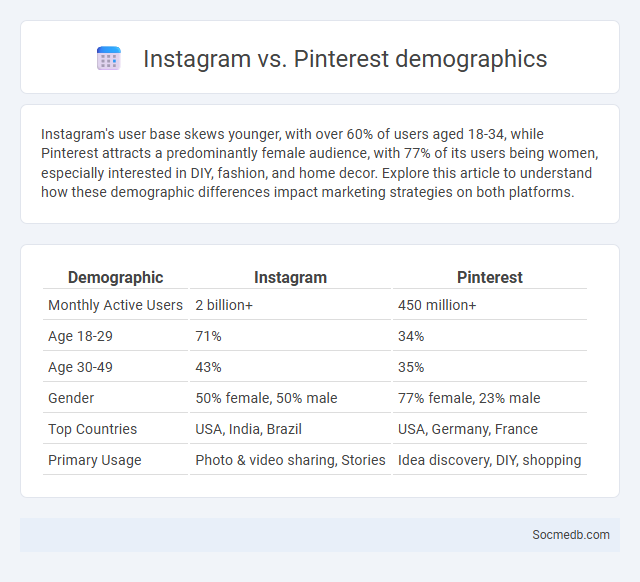 Instagram vs. Pinterest demographics

Instagram's user base skews younger, with over 60% of users aged 18-34, while Pinterest attracts a predominantly female audience, with 77% of its users being women, especially interested in DIY, fashion, and home decor. Explore this article to understand how these demographic differences impact marketing strategies on both platforms.

| Demographic | Instagram | Pinterest |
|---|---|---|
| Monthly Active Users | 2 billion+ | 450 million+ |
| Age 18-29 | 71% | 34% |
| Age 30-49 | 43% | 35% |
| Gender | 50% female, 50% male | 77% female, 23% male |
| Top Countries | USA, India, Brazil | USA, Germany, France |
| Primary Usage | Photo & video sharing, Stories | Idea discovery, DIY, shopping |

Socmedb.com