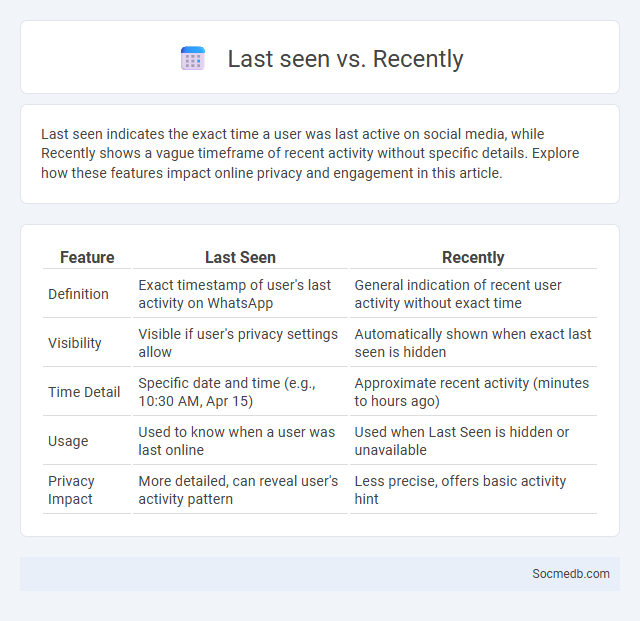 Last seen vs. Recently

Last seen indicates the exact time a user was last active on social media, while Recently shows a vague timeframe of recent activity without specific details. Explore how these features impact online privacy and engagement in this article.

| Feature | Last Seen | Recently |
|---|---|---|
| Definition | Exact timestamp of user's last activity on WhatsApp | General indication of recent user activity without exact time |
| Visibility | Visible if user's privacy settings allow | Automatically shown when exact last seen is hidden |
| Time Detail | Specific date and time (e.g., 10:30 AM, Apr 15) | Approximate recent activity (minutes to hours ago) |
| Usage | Used to know when a user was last online | Used when Last Seen is hidden or unavailable |
| Privacy Impact | More detailed, can reveal user's activity pattern | Less precise, offers basic activity hint |

Socmedb.com