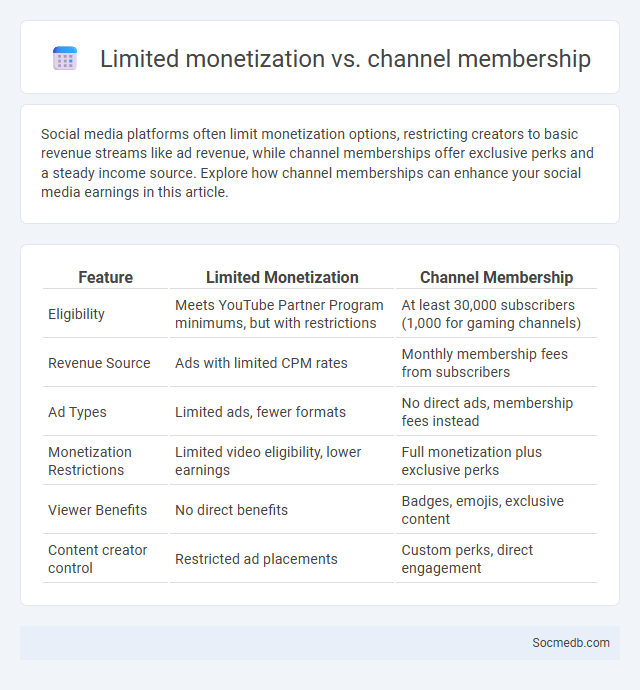 Limited monetization vs. channel membership

Social media platforms often limit monetization options, restricting creators to basic revenue streams like ad revenue, while channel memberships offer exclusive perks and a steady income source. Explore how channel memberships can enhance your social media earnings in this article.

| Feature | Limited Monetization | Channel Membership |
|---|---|---|
| Eligibility | Meets YouTube Partner Program minimums, but with restrictions | At least 30,000 subscribers (1,000 for gaming channels) |
| Revenue Source | Ads with limited CPM rates | Monthly membership fees from subscribers |
| Ad Types | Limited ads, fewer formats | No direct ads, membership fees instead |
| Monetization Restrictions | Limited video eligibility, lower earnings | Full monetization plus exclusive perks |
| Viewer Benefits | No direct benefits | Badges, emojis, exclusive content |
| Content creator control | Restricted ad placements | Custom perks, direct engagement |

Socmedb.com