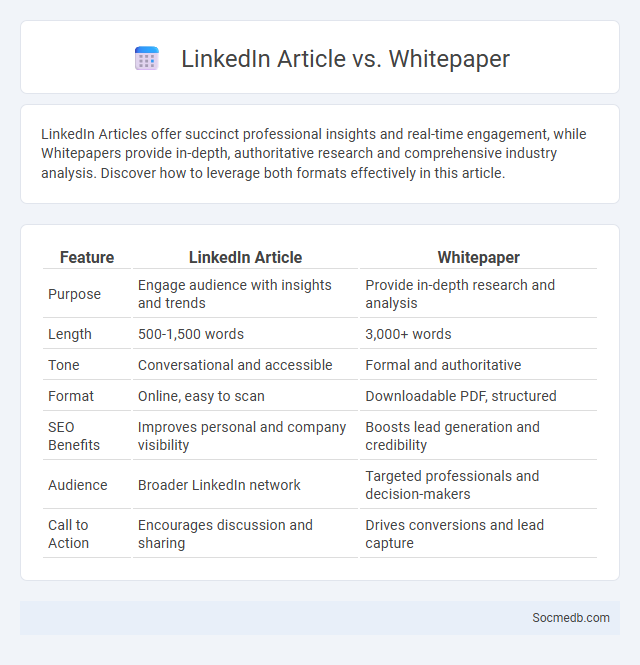 LinkedIn Article vs. Whitepaper

LinkedIn Articles offer succinct professional insights and real-time engagement, while Whitepapers provide in-depth, authoritative research and comprehensive industry analysis. Discover how to leverage both formats effectively in this article.

| Feature | LinkedIn Article | Whitepaper |
|---|---|---|
| Purpose | Engage audience with insights and trends | Provide in-depth research and analysis |
| Length | 500-1,500 words | 3,000+ words |
| Tone | Conversational and accessible | Formal and authoritative |
| Format | Online, easy to scan | Downloadable PDF, structured |
| SEO Benefits | Improves personal and company visibility | Boosts lead generation and credibility |
| Audience | Broader LinkedIn network | Targeted professionals and decision-makers |
| Call to Action | Encourages discussion and sharing | Drives conversions and lead capture |

Socmedb.com