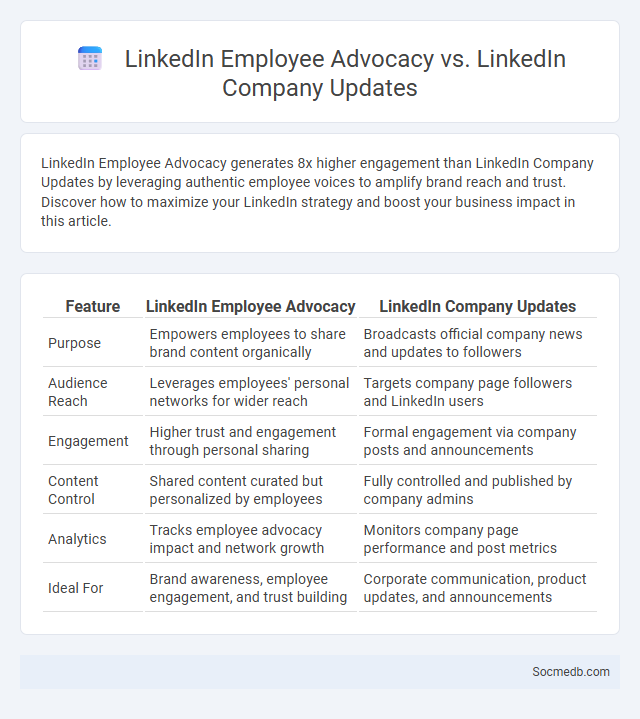 LinkedIn Employee Advocacy vs. LinkedIn Company Updates

LinkedIn Employee Advocacy generates 8x higher engagement than LinkedIn Company Updates by leveraging authentic employee voices to amplify brand reach and trust. Discover how to maximize your LinkedIn strategy and boost your business impact in this article.

| Feature | LinkedIn Employee Advocacy | LinkedIn Company Updates |
|---|---|---|
| Purpose | Empowers employees to share brand content organically | Broadcasts official company news and updates to followers |
| Audience Reach | Leverages employees' personal networks for wider reach | Targets company page followers and LinkedIn users |
| Engagement | Higher trust and engagement through personal sharing | Formal engagement via company posts and announcements |
| Content Control | Shared content curated but personalized by employees | Fully controlled and published by company admins |
| Analytics | Tracks employee advocacy impact and network growth | Monitors company page performance and post metrics |
| Ideal For | Brand awareness, employee engagement, and trust building | Corporate communication, product updates, and announcements |

Socmedb.com