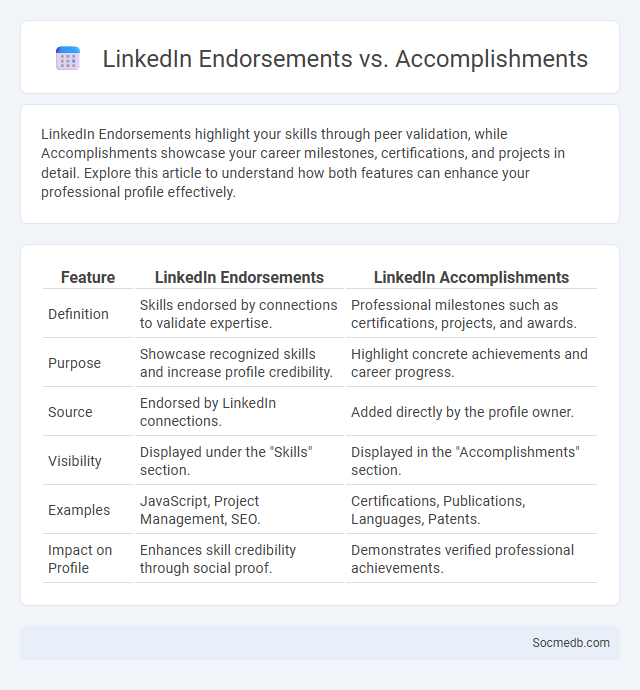 LinkedIn Endorsements vs. Accomplishments

LinkedIn Endorsements highlight your skills through peer validation, while Accomplishments showcase your career milestones, certifications, and projects in detail. Explore this article to understand how both features can enhance your professional profile effectively.

| Feature | LinkedIn Endorsements | LinkedIn Accomplishments |
|---|---|---|
| Definition | Skills endorsed by connections to validate expertise. | Professional milestones such as certifications, projects, and awards. |
| Purpose | Showcase recognized skills and increase profile credibility. | Highlight concrete achievements and career progress. |
| Source | Endorsed by LinkedIn connections. | Added directly by the profile owner. |
| Visibility | Displayed under the "Skills" section. | Displayed in the "Accomplishments" section. |
| Examples | JavaScript, Project Management, SEO. | Certifications, Publications, Languages, Patents. |
| Impact on Profile | Enhances skill credibility through social proof. | Demonstrates verified professional achievements. |

Socmedb.com