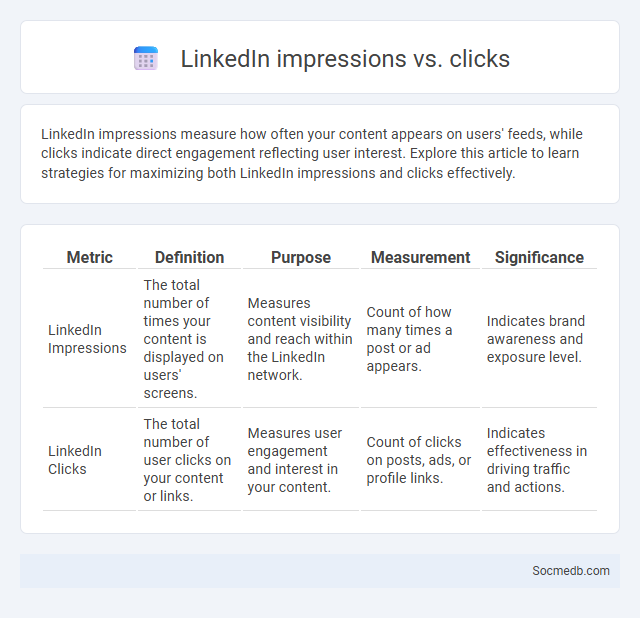 LinkedIn impressions vs. clicks

LinkedIn impressions measure how often your content appears on users' feeds, while clicks indicate direct engagement reflecting user interest. Explore this article to learn strategies for maximizing both LinkedIn impressions and clicks effectively.

| Metric | Definition | Purpose | Measurement | Significance |
|---|---|---|---|---|
| LinkedIn Impressions | The total number of times your content is displayed on users' screens. | Measures content visibility and reach within the LinkedIn network. | Count of how many times a post or ad appears. | Indicates brand awareness and exposure level. |
| LinkedIn Clicks | The total number of user clicks on your content or links. | Measures user engagement and interest in your content. | Count of clicks on posts, ads, or profile links. | Indicates effectiveness in driving traffic and actions. |

Socmedb.com