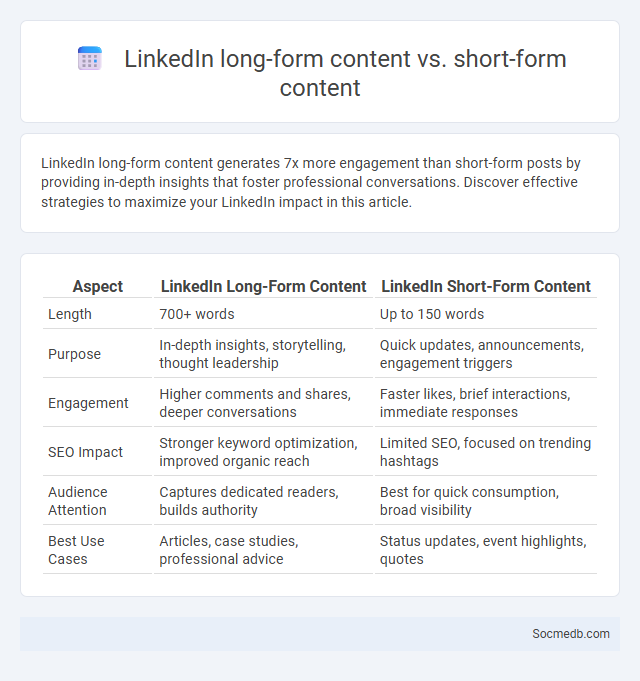 LinkedIn long-form content vs. short-form content

LinkedIn long-form content generates 7x more engagement than short-form posts by providing in-depth insights that foster professional conversations. Discover effective strategies to maximize your LinkedIn impact in this article.

| Aspect | LinkedIn Long-Form Content | LinkedIn Short-Form Content |
|---|---|---|
| Length | 700+ words | Up to 150 words |
| Purpose | In-depth insights, storytelling, thought leadership | Quick updates, announcements, engagement triggers |
| Engagement | Higher comments and shares, deeper conversations | Faster likes, brief interactions, immediate responses |
| SEO Impact | Stronger keyword optimization, improved organic reach | Limited SEO, focused on trending hashtags |
| Audience Attention | Captures dedicated readers, builds authority | Best for quick consumption, broad visibility |
| Best Use Cases | Articles, case studies, professional advice | Status updates, event highlights, quotes |

Socmedb.com