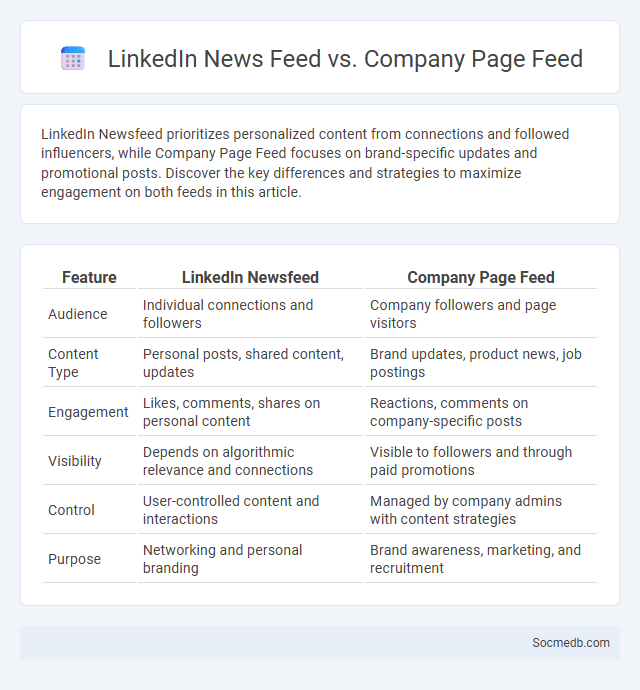 LinkedIn News Feed vs. Company Page Feed

LinkedIn Newsfeed prioritizes personalized content from connections and followed influencers, while Company Page Feed focuses on brand-specific updates and promotional posts. Discover the key differences and strategies to maximize engagement on both feeds in this article.

| Feature | LinkedIn Newsfeed | Company Page Feed |
|---|---|---|
| Audience | Individual connections and followers | Company followers and page visitors |
| Content Type | Personal posts, shared content, updates | Brand updates, product news, job postings |
| Engagement | Likes, comments, shares on personal content | Reactions, comments on company-specific posts |
| Visibility | Depends on algorithmic relevance and connections | Visible to followers and through paid promotions |
| Control | User-controlled content and interactions | Managed by company admins with content strategies |
| Purpose | Networking and personal branding | Brand awareness, marketing, and recruitment |

Socmedb.com