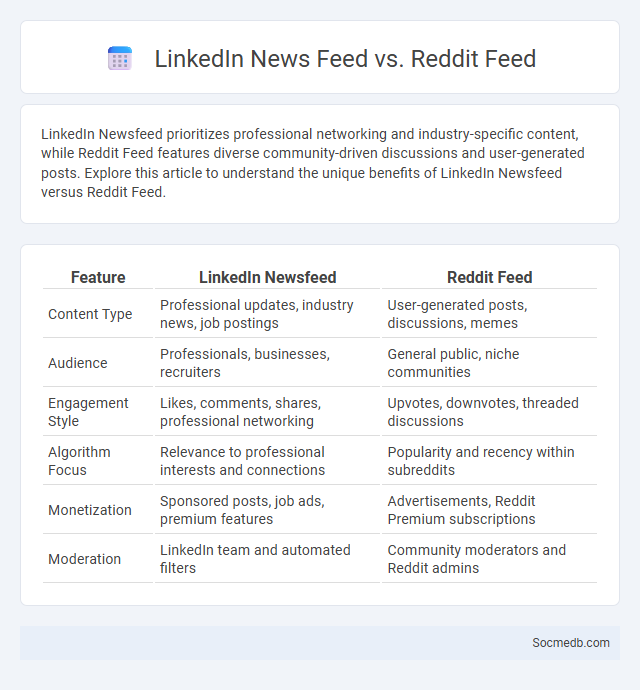 LinkedIn News Feed vs. Reddit Feed

LinkedIn Newsfeed prioritizes professional networking and industry-specific content, while Reddit Feed features diverse community-driven discussions and user-generated posts. Explore this article to understand the unique benefits of LinkedIn Newsfeed versus Reddit Feed.

| Feature | LinkedIn Newsfeed | Reddit Feed |
|---|---|---|
| Content Type | Professional updates, industry news, job postings | User-generated posts, discussions, memes |
| Audience | Professionals, businesses, recruiters | General public, niche communities |
| Engagement Style | Likes, comments, shares, professional networking | Upvotes, downvotes, threaded discussions |
| Algorithm Focus | Relevance to professional interests and connections | Popularity and recency within subreddits |
| Monetization | Sponsored posts, job ads, premium features | Advertisements, Reddit Premium subscriptions |
| Moderation | LinkedIn team and automated filters | Community moderators and Reddit admins |

Socmedb.com