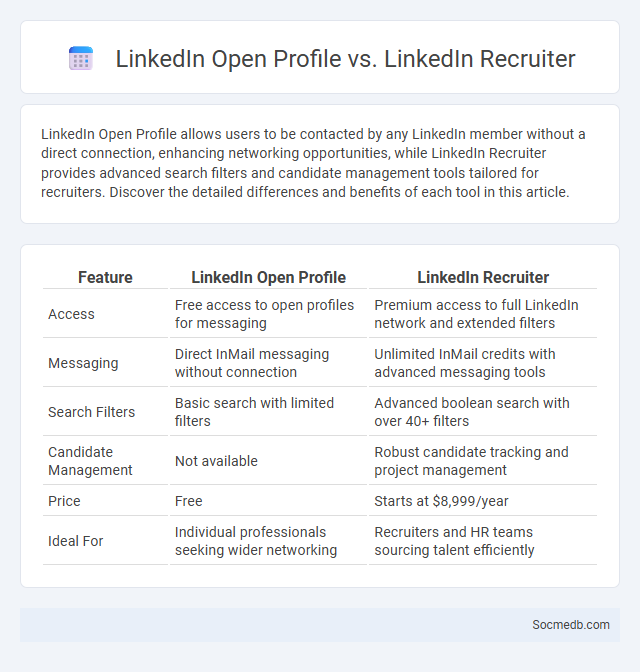 LinkedIn Open Profile vs. LinkedIn Recruiter

LinkedIn Open Profile allows users to be contacted by any LinkedIn member without a direct connection, enhancing networking opportunities, while LinkedIn Recruiter provides advanced search filters and candidate management tools tailored for recruiters. Discover the detailed differences and benefits of each tool in this article.

| Feature | LinkedIn Open Profile | LinkedIn Recruiter |
|---|---|---|
| Access | Free access to open profiles for messaging | Premium access to full LinkedIn network and extended filters |
| Messaging | Direct InMail messaging without connection | Unlimited InMail credits with advanced messaging tools |
| Search Filters | Basic search with limited filters | Advanced boolean search with over 40+ filters |
| Candidate Management | Not available | Robust candidate tracking and project management |
| Price | Free | Starts at $8,999/year |
| Ideal For | Individual professionals seeking wider networking | Recruiters and HR teams sourcing talent efficiently |

Socmedb.com