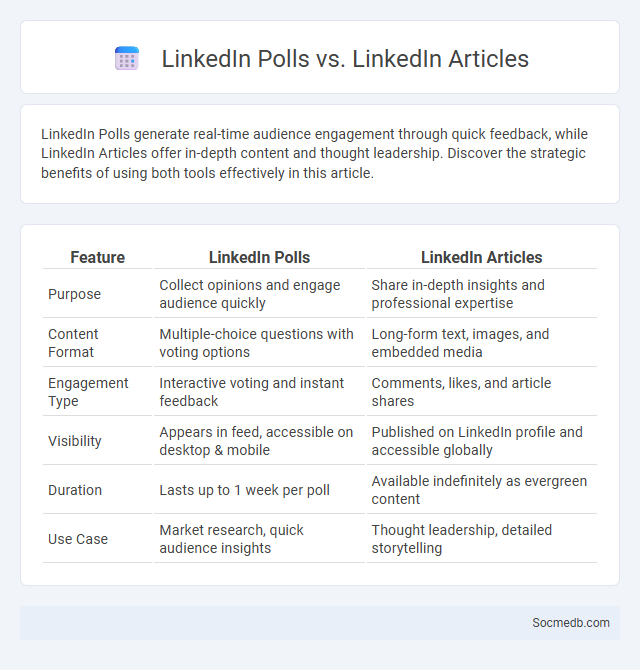 LinkedIn Polls vs. LinkedIn Articles

LinkedIn Polls generate real-time audience engagement through quick feedback, while LinkedIn Articles offer in-depth content and thought leadership. Discover the strategic benefits of using both tools effectively in this article.

| Feature | LinkedIn Polls | LinkedIn Articles |
|---|---|---|
| Purpose | Collect opinions and engage audience quickly | Share in-depth insights and professional expertise |
| Content Format | Multiple-choice questions with voting options | Long-form text, images, and embedded media |
| Engagement Type | Interactive voting and instant feedback | Comments, likes, and article shares |
| Visibility | Appears in feed, accessible on desktop & mobile | Published on LinkedIn profile and accessible globally |
| Duration | Lasts up to 1 week per poll | Available indefinitely as evergreen content |
| Use Case | Market research, quick audience insights | Thought leadership, detailed storytelling |

Socmedb.com