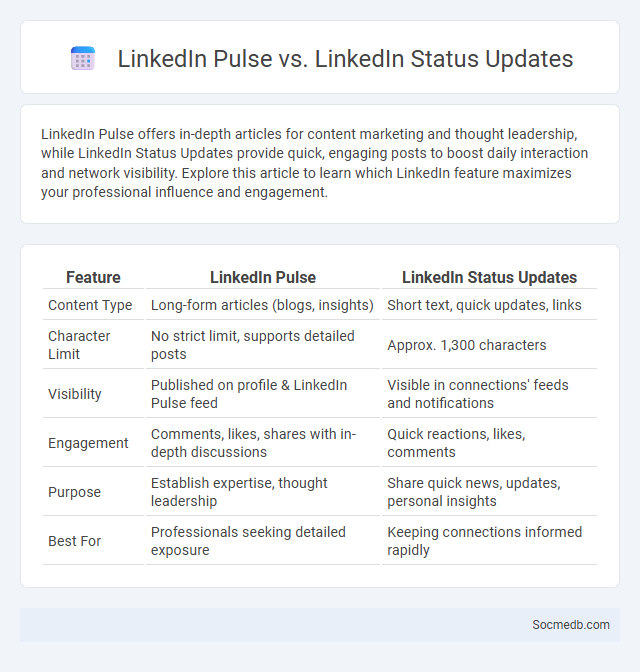 LinkedIn Pulse vs. LinkedIn Status Updates

LinkedIn Pulse offers in-depth articles for content marketing and thought leadership, while LinkedIn Status Updates provide quick, engaging posts to boost daily interaction and network visibility. Explore this article to learn which LinkedIn feature maximizes your professional influence and engagement.

| Feature | LinkedIn Pulse | LinkedIn Status Updates |
|---|---|---|
| Content Type | Long-form articles (blogs, insights) | Short text, quick updates, links |
| Character Limit | No strict limit, supports detailed posts | Approx. 1,300 characters |
| Visibility | Published on profile & LinkedIn Pulse feed | Visible in connections' feeds and notifications |
| Engagement | Comments, likes, shares with in-depth discussions | Quick reactions, likes, comments |
| Purpose | Establish expertise, thought leadership | Share quick news, updates, personal insights |
| Best For | Professionals seeking detailed exposure | Keeping connections informed rapidly |

Socmedb.com