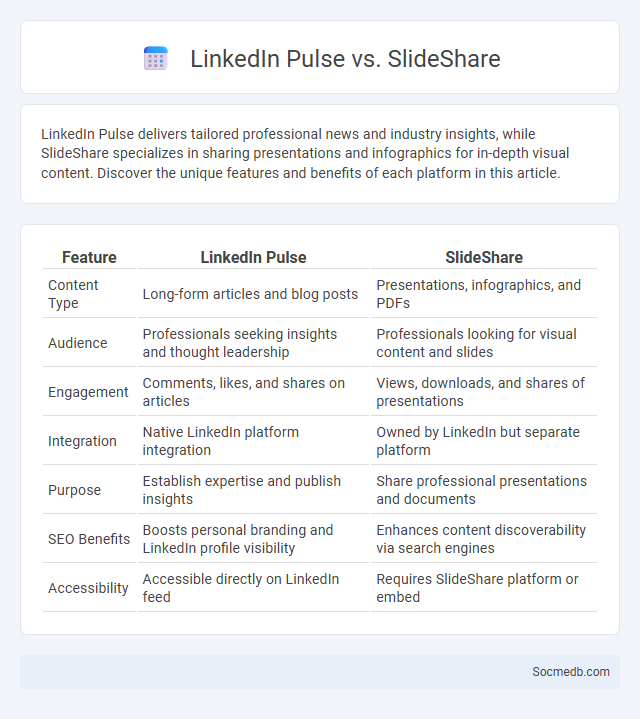 LinkedIn Pulse vs. SlideShare

LinkedIn Pulse delivers tailored professional news and industry insights, while SlideShare specializes in sharing presentations and infographics for in-depth visual content. Discover the unique features and benefits of each platform in this article.

| Feature | LinkedIn Pulse | SlideShare |
|---|---|---|
| Content Type | Long-form articles and blog posts | Presentations, infographics, and PDFs |
| Audience | Professionals seeking insights and thought leadership | Professionals looking for visual content and slides |
| Engagement | Comments, likes, and shares on articles | Views, downloads, and shares of presentations |
| Integration | Native LinkedIn platform integration | Owned by LinkedIn but separate platform |
| Purpose | Establish expertise and publish insights | Share professional presentations and documents |
| SEO Benefits | Boosts personal branding and LinkedIn profile visibility | Enhances content discoverability via search engines |
| Accessibility | Accessible directly on LinkedIn feed | Requires SlideShare platform or embed |

Socmedb.com