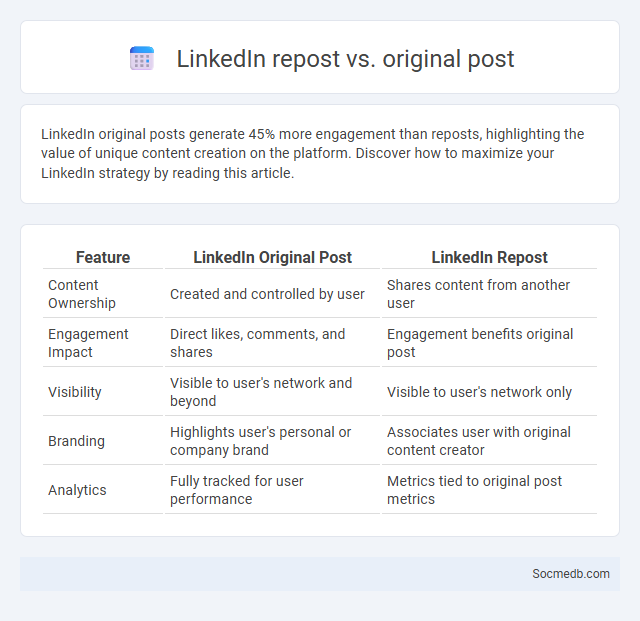 LinkedIn repost vs. original post

LinkedIn original posts generate 45% more engagement than reposts, highlighting the value of unique content creation on the platform. Discover how to maximize your LinkedIn strategy by reading this article.

| Feature | LinkedIn Original Post | LinkedIn Repost |
|---|---|---|
| Content Ownership | Created and controlled by user | Shares content from another user |
| Engagement Impact | Direct likes, comments, and shares | Engagement benefits original post |
| Visibility | Visible to user's network and beyond | Visible to user's network only |
| Branding | Highlights user's personal or company brand | Associates user with original content creator |
| Analytics | Fully tracked for user performance | Metrics tied to original post metrics |

Socmedb.com