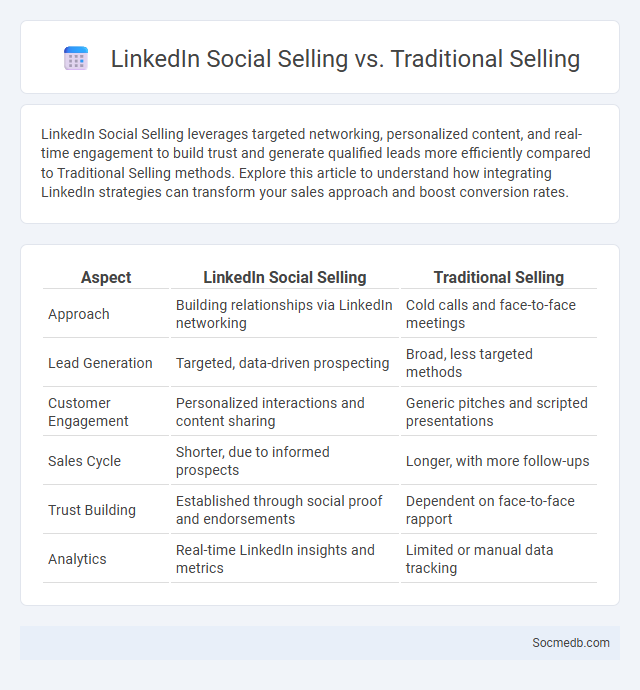 LinkedIn Social Selling vs. Traditional Selling

LinkedIn Social Selling leverages targeted networking, personalized content, and real-time engagement to build trust and generate qualified leads more efficiently compared to Traditional Selling methods. Explore this article to understand how integrating LinkedIn strategies can transform your sales approach and boost conversion rates.

| Aspect | LinkedIn Social Selling | Traditional Selling |
|---|---|---|
| Approach | Building relationships via LinkedIn networking | Cold calls and face-to-face meetings |
| Lead Generation | Targeted, data-driven prospecting | Broad, less targeted methods |
| Customer Engagement | Personalized interactions and content sharing | Generic pitches and scripted presentations |
| Sales Cycle | Shorter, due to informed prospects | Longer, with more follow-ups |
| Trust Building | Established through social proof and endorsements | Dependent on face-to-face rapport |
| Analytics | Real-time LinkedIn insights and metrics | Limited or manual data tracking |

Socmedb.com