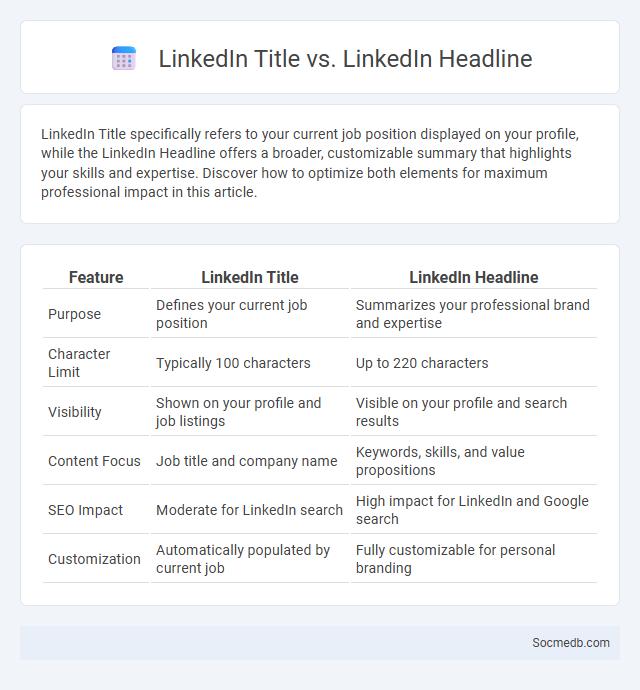 LinkedIn Title vs. LinkedIn Headline

LinkedIn Title specifically refers to your current job position displayed on your profile, while the LinkedIn Headline offers a broader, customizable summary that highlights your skills and expertise. Discover how to optimize both elements for maximum professional impact in this article.

| Feature | LinkedIn Title | LinkedIn Headline |
|---|---|---|
| Purpose | Defines your current job position | Summarizes your professional brand and expertise |
| Character Limit | Typically 100 characters | Up to 220 characters |
| Visibility | Shown on your profile and job listings | Visible on your profile and search results |
| Content Focus | Job title and company name | Keywords, skills, and value propositions |
| SEO Impact | Moderate for LinkedIn search | High impact for LinkedIn and Google search |
| Customization | Automatically populated by current job | Fully customizable for personal branding |

Socmedb.com