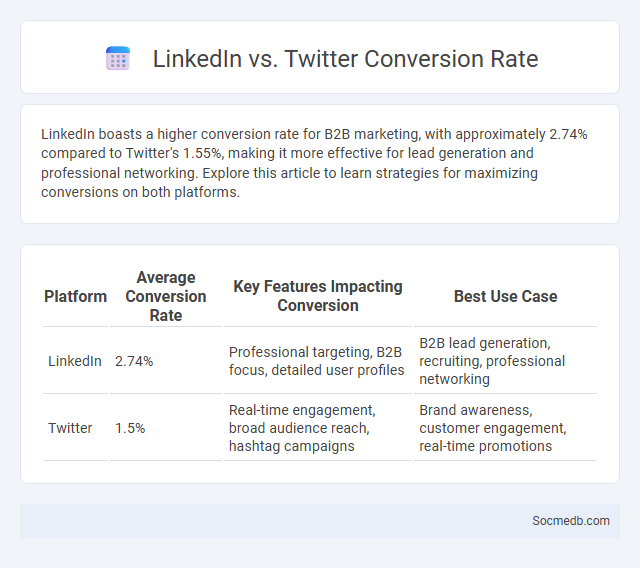 LinkedIn vs. Twitter Conversion Rate

LinkedIn boasts a higher conversion rate for B2B marketing, with approximately 2.74% compared to Twitter's 1.55%, making it more effective for lead generation and professional networking. Explore this article to learn strategies for maximizing conversions on both platforms.

| Platform | Average Conversion Rate | Key Features Impacting Conversion | Best Use Case |
|---|---|---|---|
| LinkedIn | 2.74% | Professional targeting, B2B focus, detailed user profiles | B2B lead generation, recruiting, professional networking |
| Twitter | 1.5% | Real-time engagement, broad audience reach, hashtag campaigns | Brand awareness, customer engagement, real-time promotions |

Socmedb.com