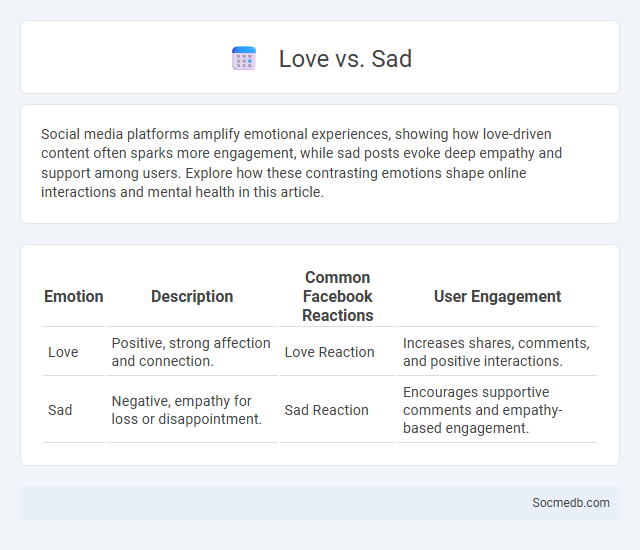 Love vs. Sad

Social media platforms amplify emotional experiences, showing how love-driven content often sparks more engagement, while sad posts evoke deep empathy and support among users. Explore how these contrasting emotions shape online interactions and mental health in this article.

| Emotion | Description | Common Facebook Reactions | User Engagement |
|---|---|---|---|
| Love | Positive, strong affection and connection. | Love Reaction | Increases shares, comments, and positive interactions. |
| Sad | Negative, empathy for loss or disappointment. | Sad Reaction | Encourages supportive comments and empathy-based engagement. |

Socmedb.com