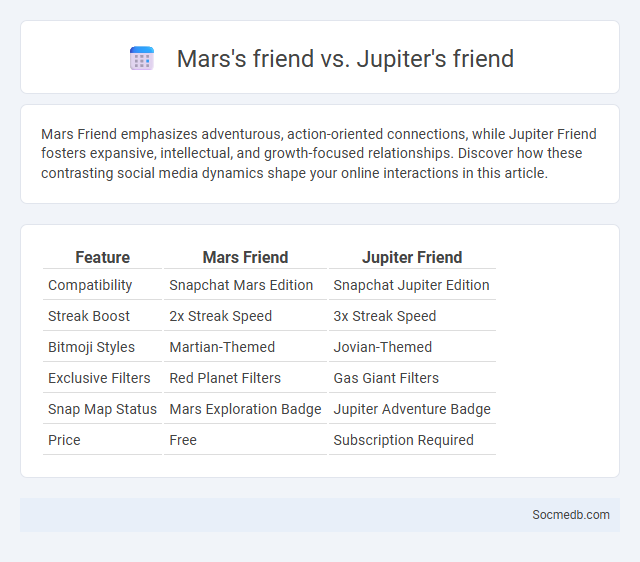 Mars's friend vs. Jupiter's friend

Mars Friend emphasizes adventurous, action-oriented connections, while Jupiter Friend fosters expansive, intellectual, and growth-focused relationships. Discover how these contrasting social media dynamics shape your online interactions in this article.

| Feature | Mars Friend | Jupiter Friend |
|---|---|---|
| Compatibility | Snapchat Mars Edition | Snapchat Jupiter Edition |
| Streak Boost | 2x Streak Speed | 3x Streak Speed |
| Bitmoji Styles | Martian-Themed | Jovian-Themed |
| Exclusive Filters | Red Planet Filters | Gas Giant Filters |
| Snap Map Status | Mars Exploration Badge | Jupiter Adventure Badge |
| Price | Free | Subscription Required |

Socmedb.com